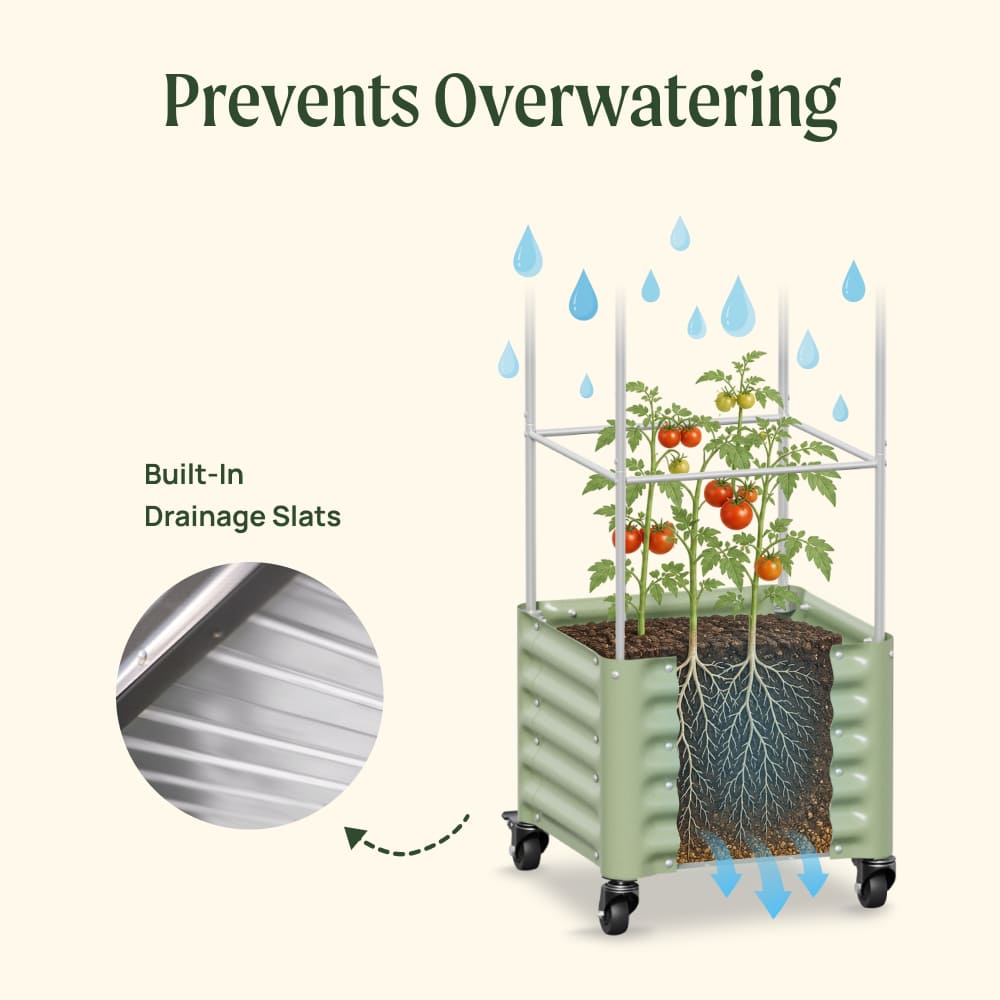 Prevents Overwatering

Built-In
Drainage Slats