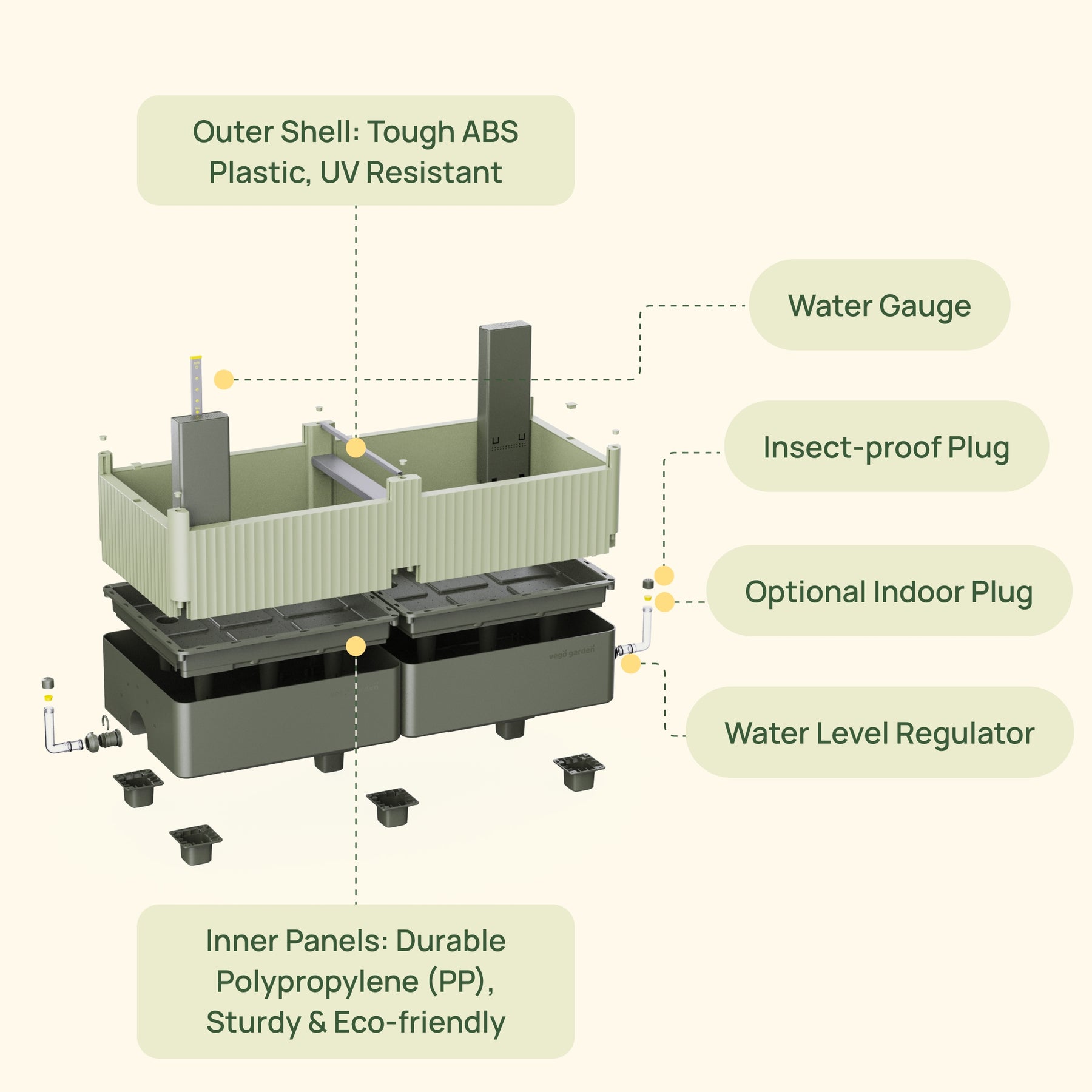 Outer Shell: Tough ABS Plastic, UV Resistant

Water Gauge

Insect-proof Plug

Optional Indoor Plug

vego garden

Water Level Regulator

Inner Panels: Durable Polypropylene (PP), Sturdy & Eco-friendly