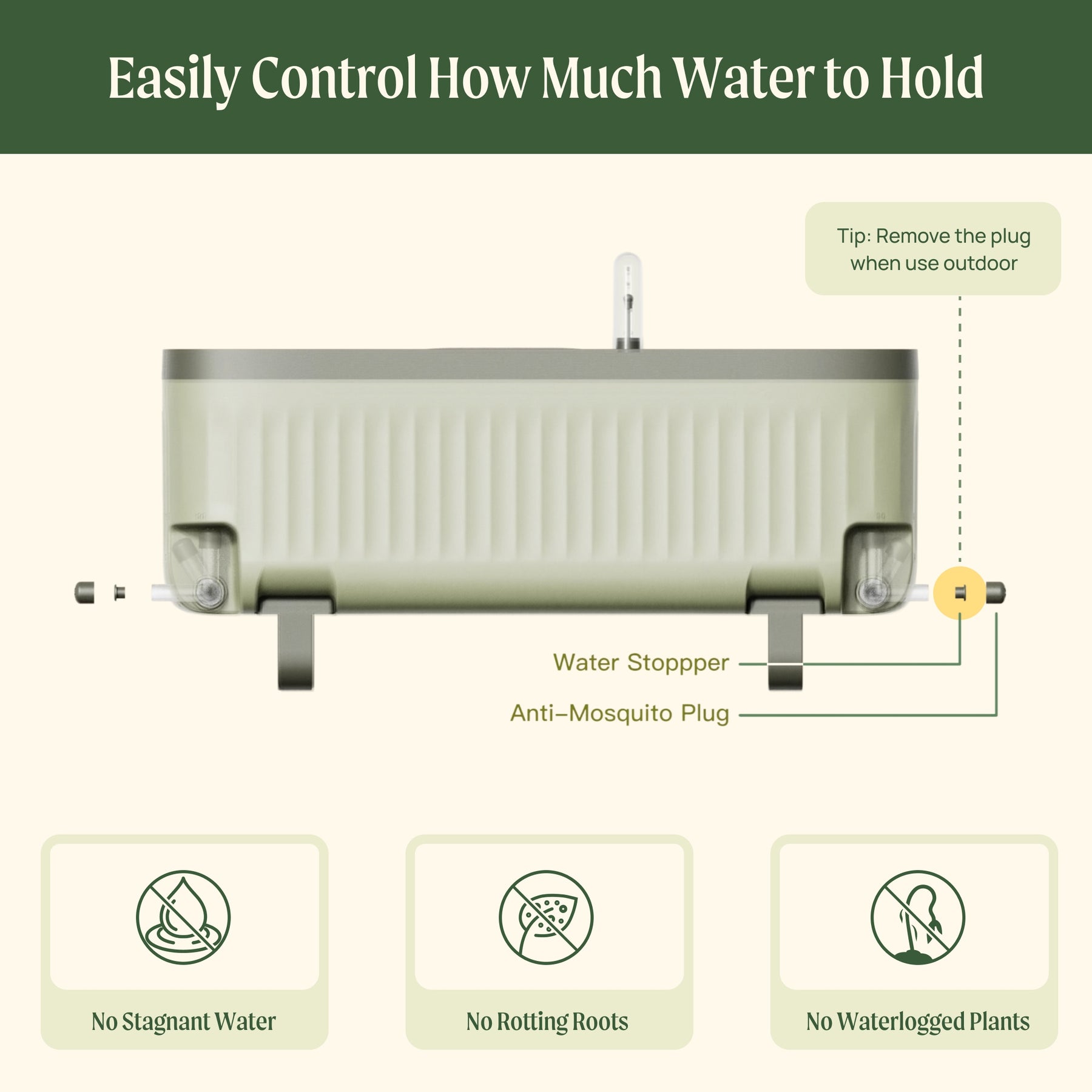 Easily Control How Much Water to Hold

Tip: Remove the plug when use outdoor

Water Stoppper

Anti-Mosquito Plug

No Stagnant Water

No Rotting Roots

No Waterlogged Plants