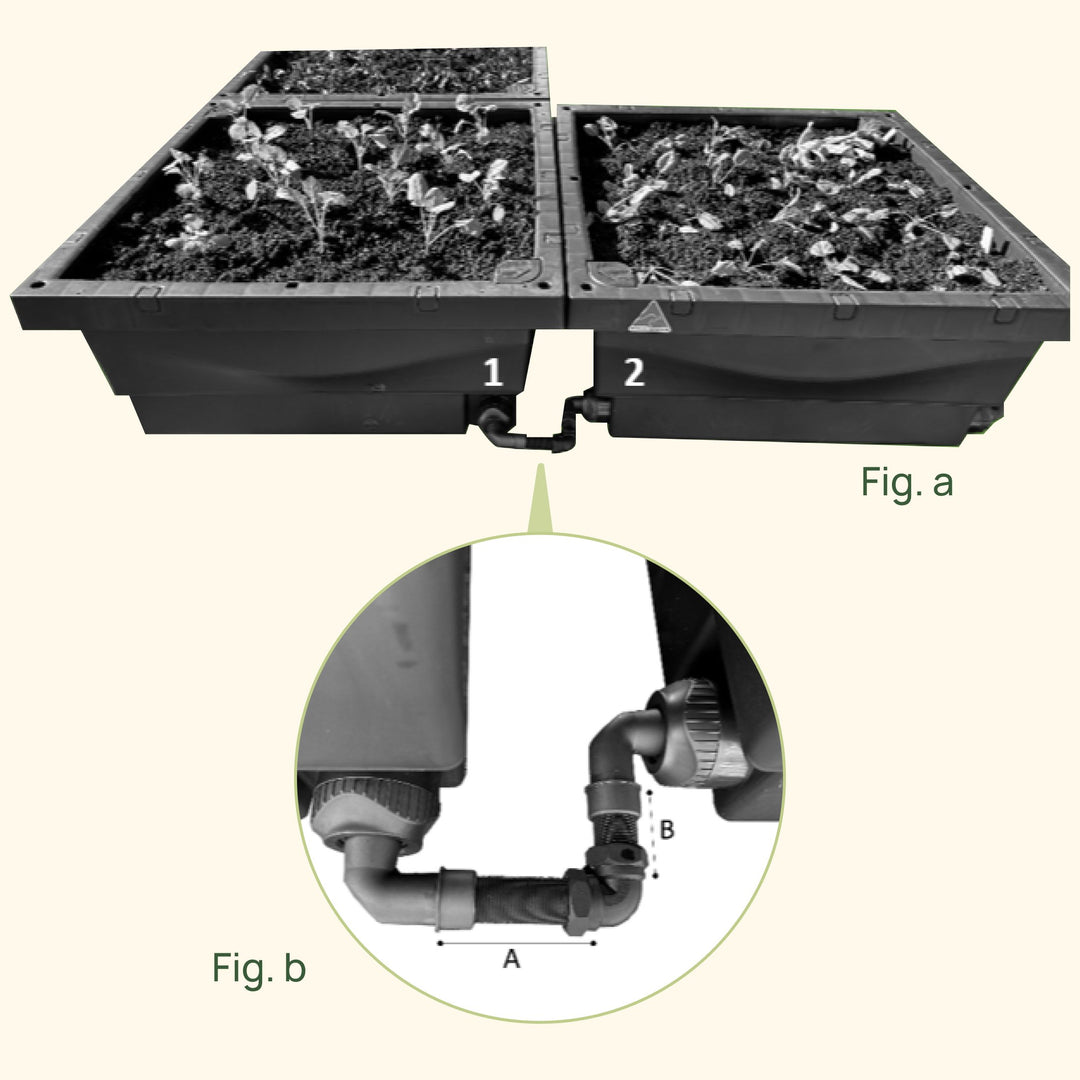 1
2
Fig. a
B
A
Fig. b