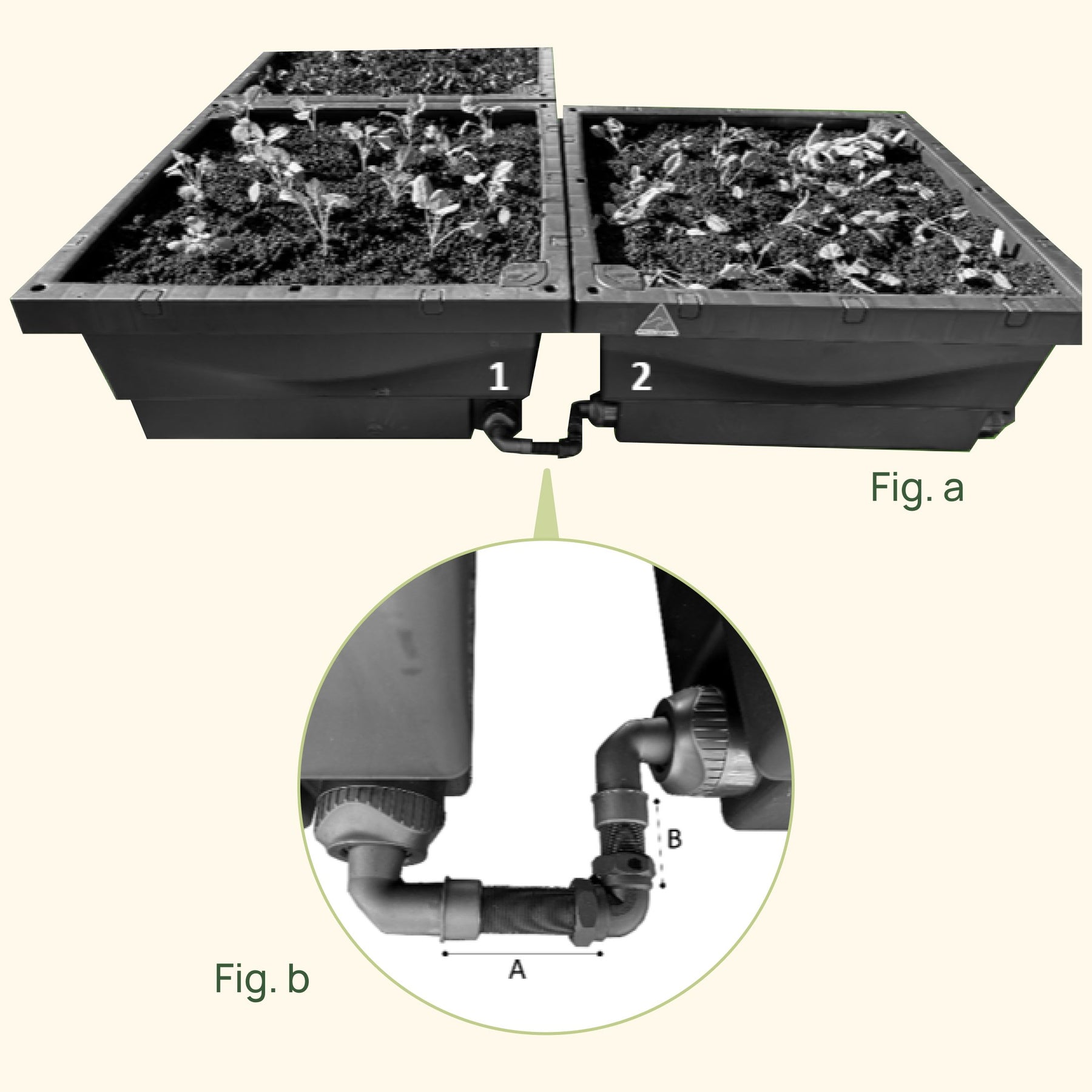 1
2
Fig. a
B
A
Fig. b